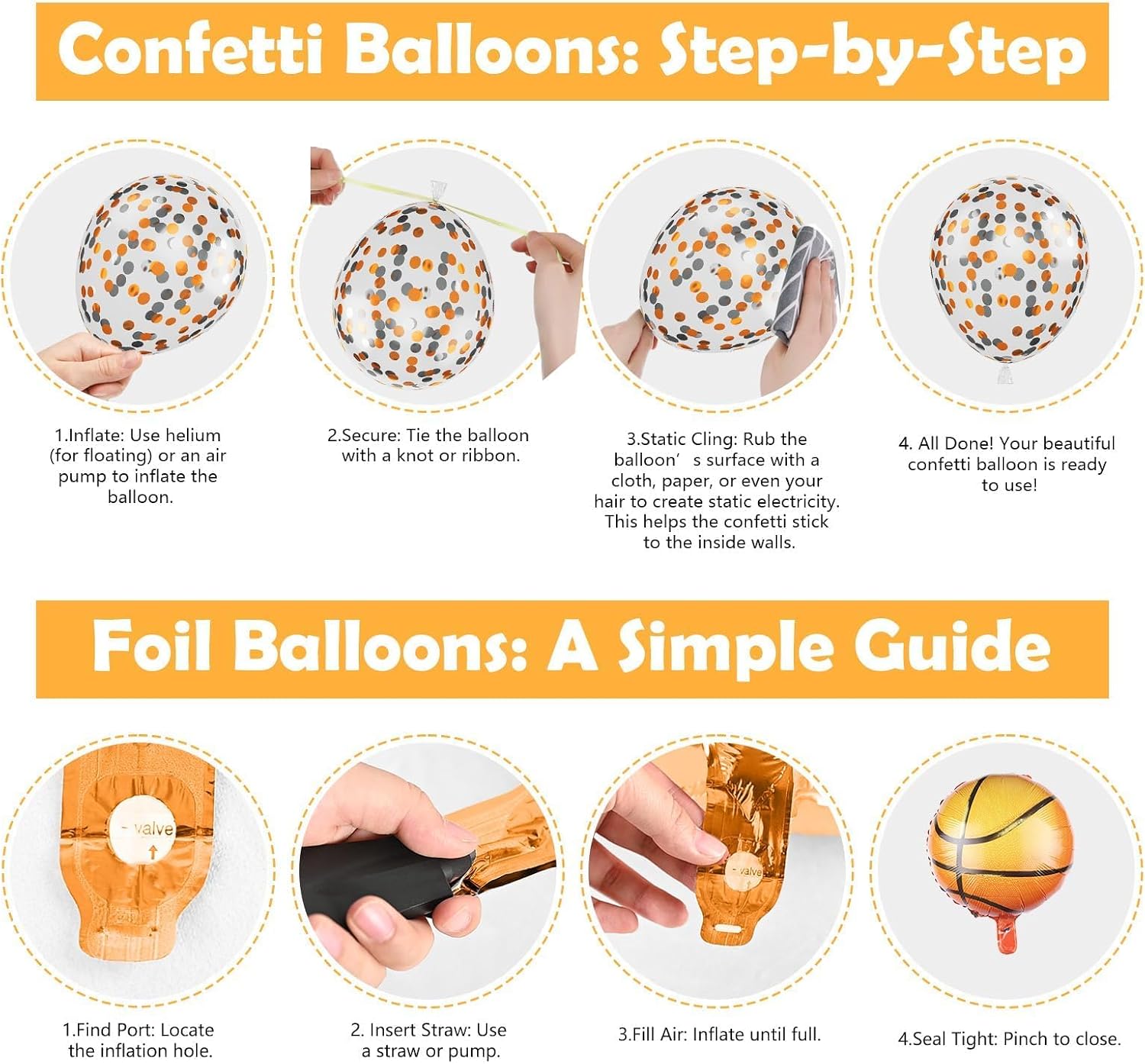 Confetti Balloons: Step-by-Step

1.Inflate: Use helium (for floating) or an air pump to inflate the balloon.

2.Secure: Tie the balloon with a knot or ribbon.

3.Static Cling: Rub the balloon' s surface with a cloth, paper, or even your hair to create static electricity. This helps the confetti stick to the inside walls.

4. All Done! Your beautiful confetti balloon is ready to use!

Foil Balloons: A Simple Guide

valve

valve

1.Find Port: Locate the inflation hole.

2. Insert Straw: Use a straw or pump.

3.Fill Air: Inflate until full.

4.Seal Tight: Pinch to close.