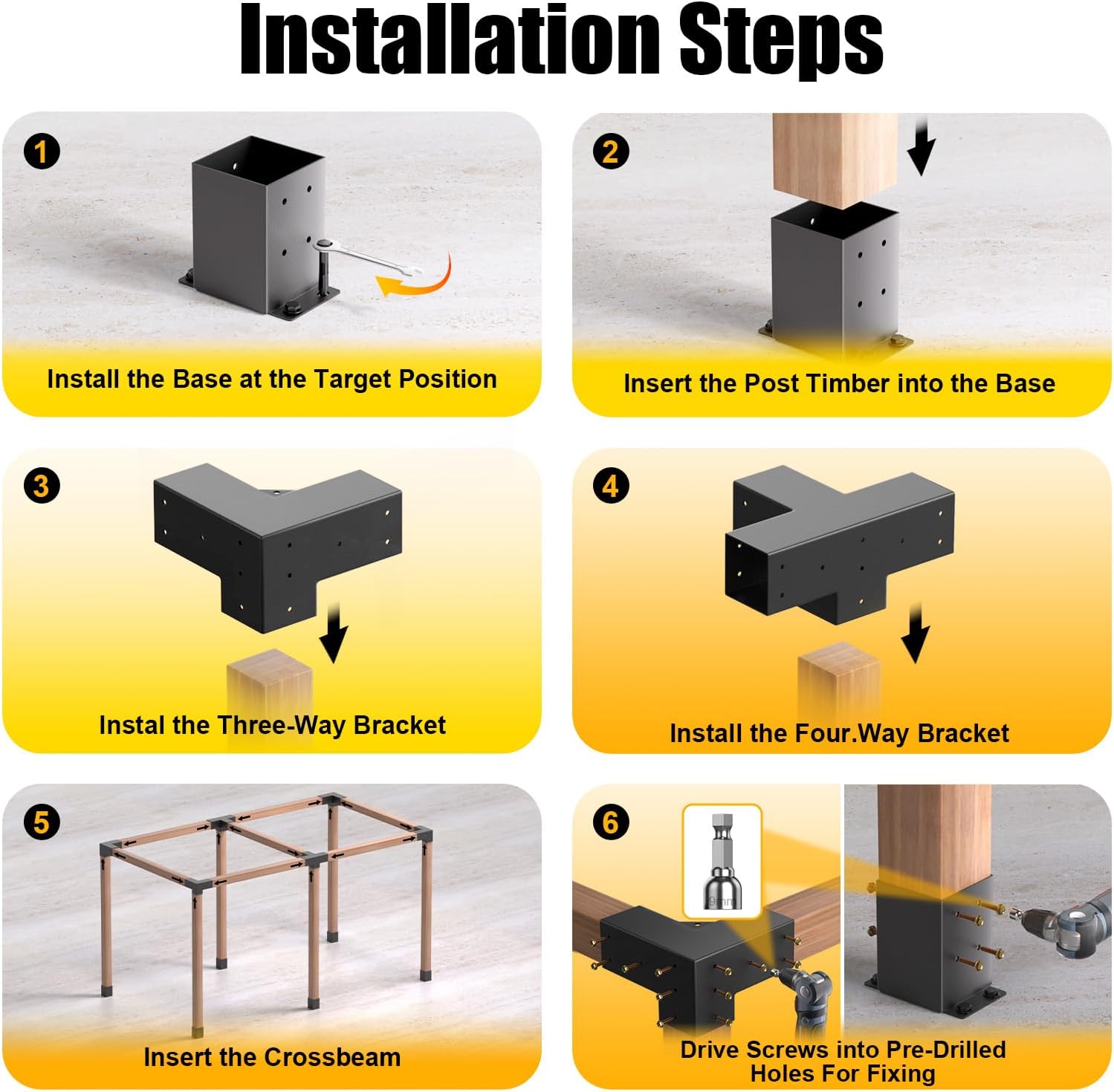 Installation Steps

1
Install the Base at the Target Position

2
Insert the Post Timber into the Base

3
Instal the Three-Way Bracket

4
Install the Four.Way Bracket

5
Insert the Crossbeam

6
9mm
Drive Screws into Pre-Drilled Holes For Fixing