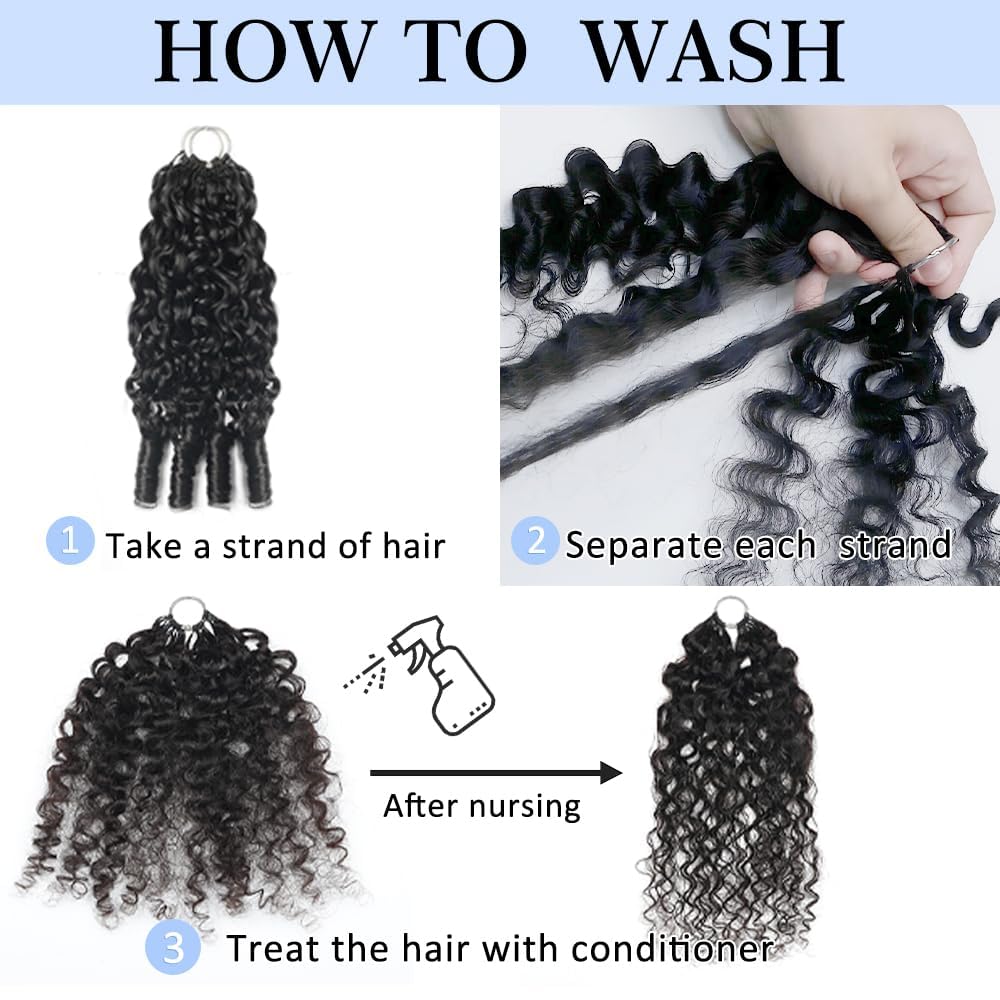 HOW TO WASH

1 Take a strand of hair

2 Separate each strand

After nursing

3 Treat the hair with conditioner