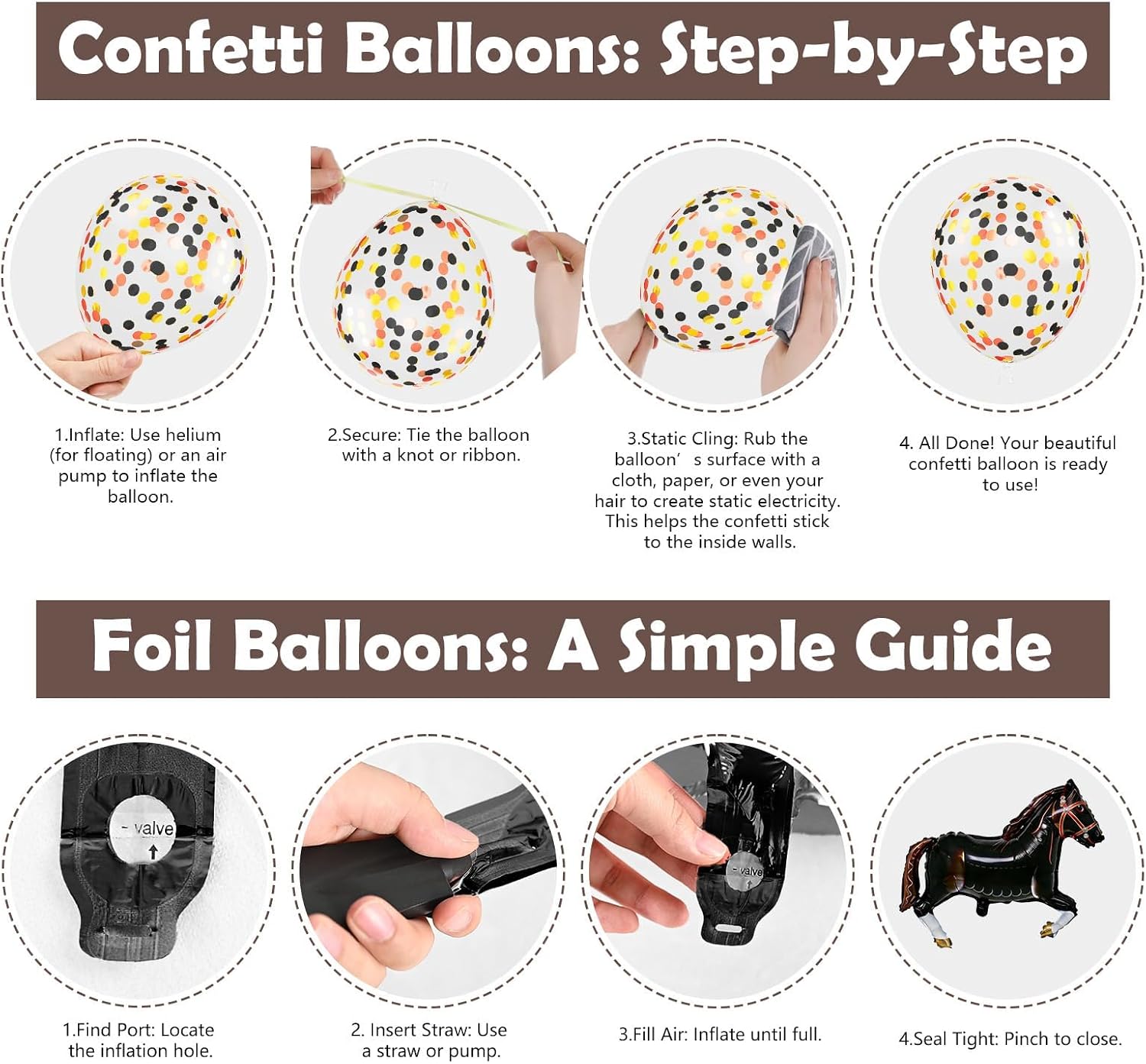 Confetti Balloons: Step-by-Step

1.Inflate: Use helium (for floating) or an air pump to inflate the balloon.

2.Secure: Tie the balloon with a knot or ribbon.

3.Static Cling: Rub the balloon’ s surface with a cloth, paper, or even your hair to create static electricity. This helps the confetti stick to the inside walls.

4. All Done! Your beautiful confetti balloon is ready to use!

Foil Balloons: A Simple Guide

valve

valve

1.Find Port: Locate the inflation hole.

2. Insert Straw: Use a straw or pump.

3.Fill Air: Inflate until full.

4.Seal Tight: Pinch to close.