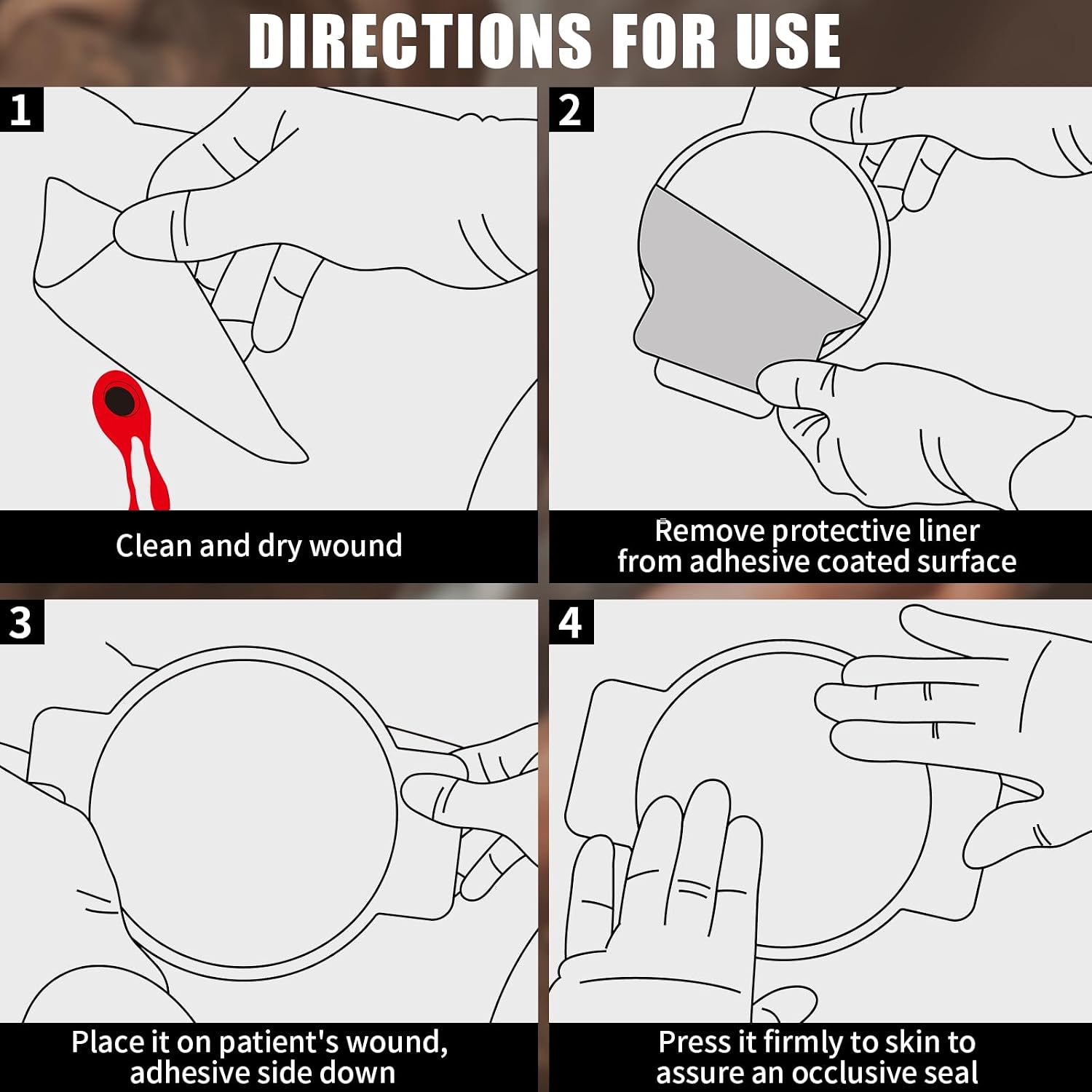 DIRECTIONS FOR USE

1

Clean and dry wound

2

Remove protective liner from adhesive coated surface

3

Place it on patient's wound, adhesive side down

4

Press it firmly to skin to assure an occlusive seal